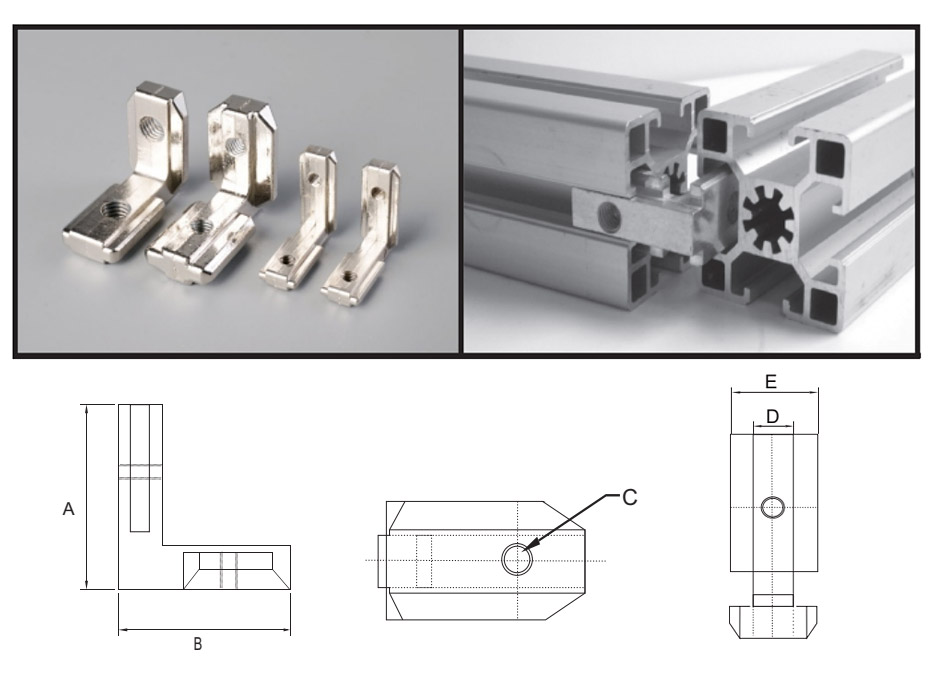 A

B

C

E

D