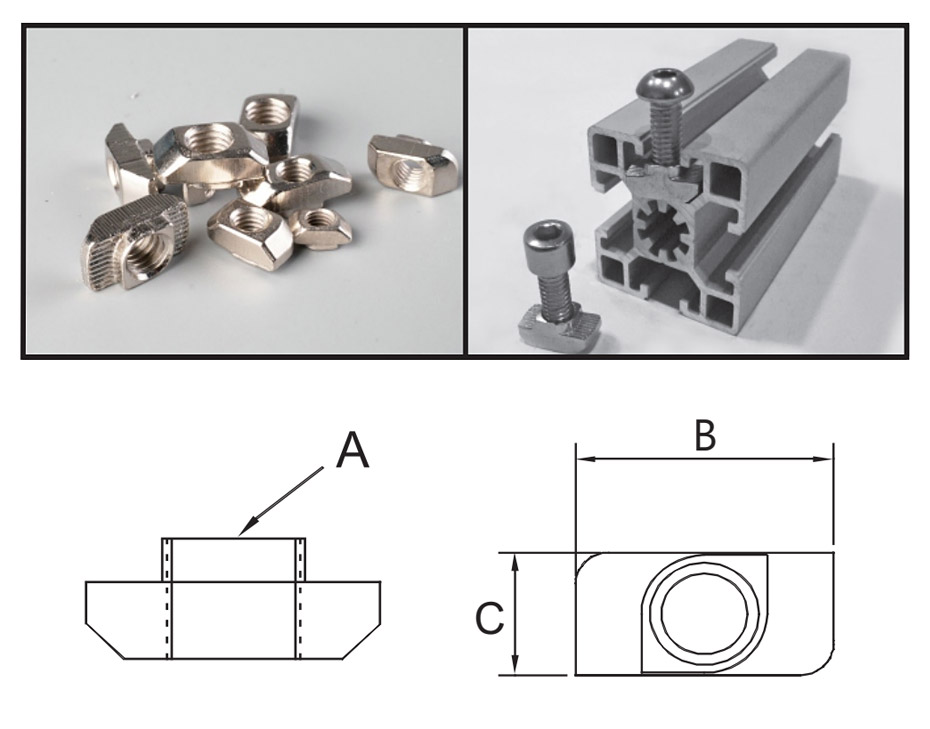 A

B

C